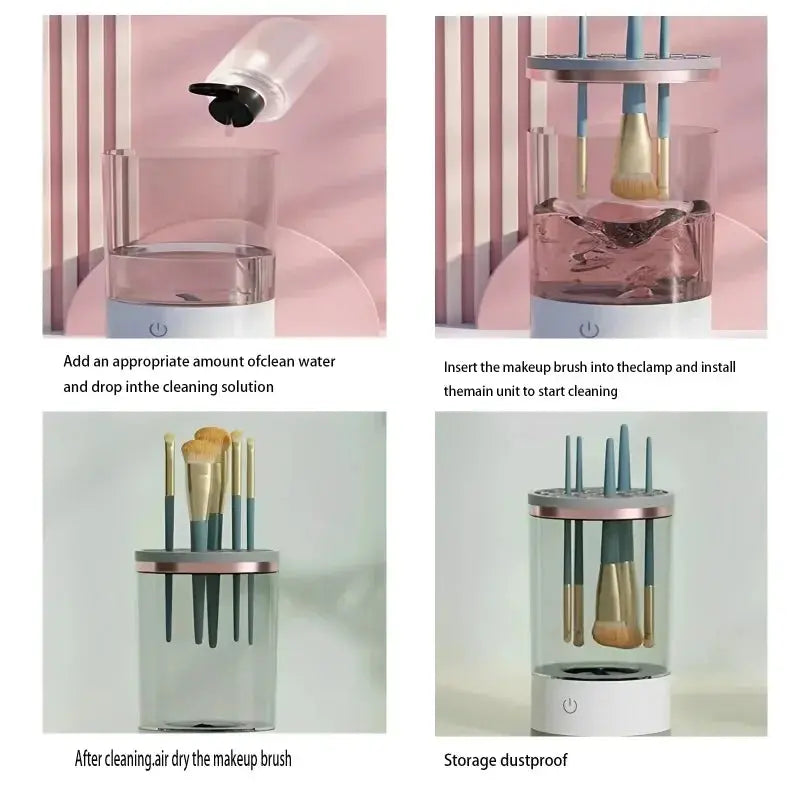 Add an appropriate amount ofclean water and drop inthe cleaning solution

Insert the makeup brush into theclamp and install themain unit to start cleaning

After cleaning.air dry the makeup brush

Storage dustproof