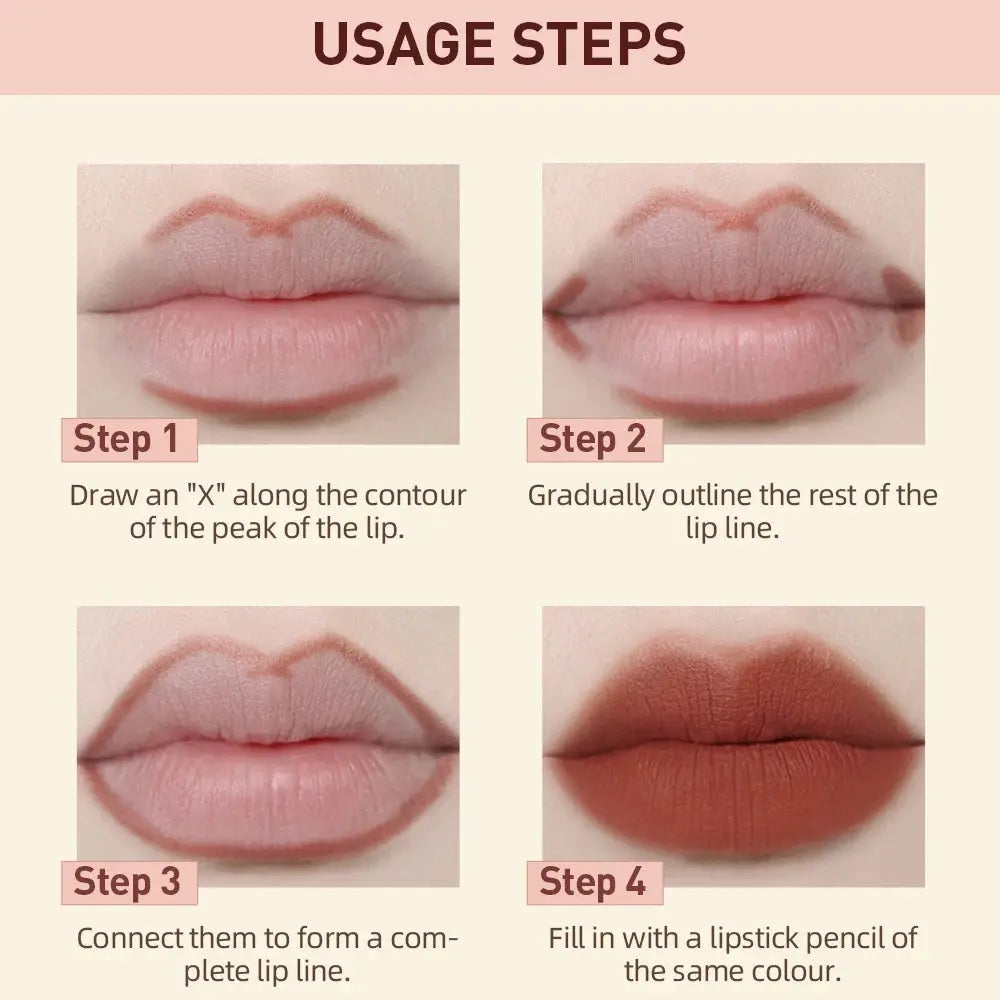 USAGE STEPS

Step 1

Draw an "X" along the contour of the peak of the lip.

Step 2

Gradually outline the rest of the lip line.

Step 3

Connect them to form a complete lip line.

Step 4

Fill in with a lipstick pencil of the same colour.