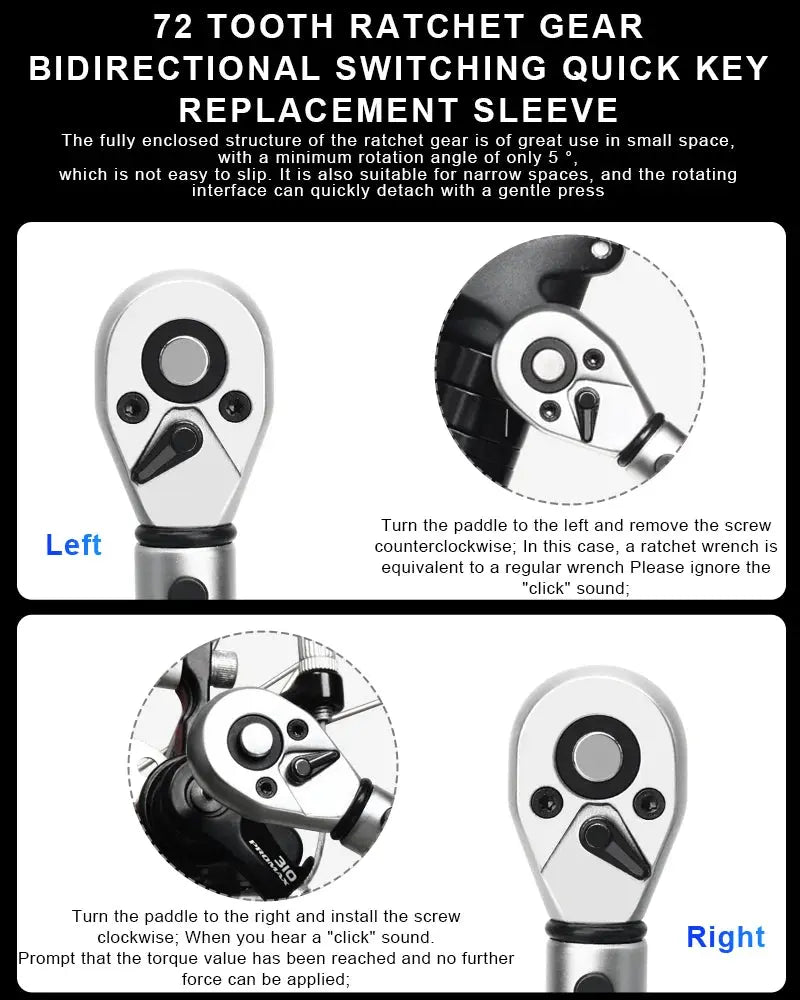 72 TOOTH RATCHET GEAR BIDIRECTIONAL SWITCHING QUICK KEY REPLACEMENT SLEEVE

The fully enclosed structure of the ratchet gear is of great use in small space, with a minimum rotation angle of only 5 °, which is not easy to slip. It is also suitable for narrow spaces, and the rotating interface can quickly detach with a gentle press

Left

Turn the paddle to the left and remove the screw counterclockwise; In this case, a ratchet wrench is equivalent to a regular wrench Please ignore the "click" sound;

PROMAX 310

Turn the paddle to the right and install the screw clockwise; When you hear a "click" sound. Prompt that the torque value has been reached and no further force can be applied;

Right